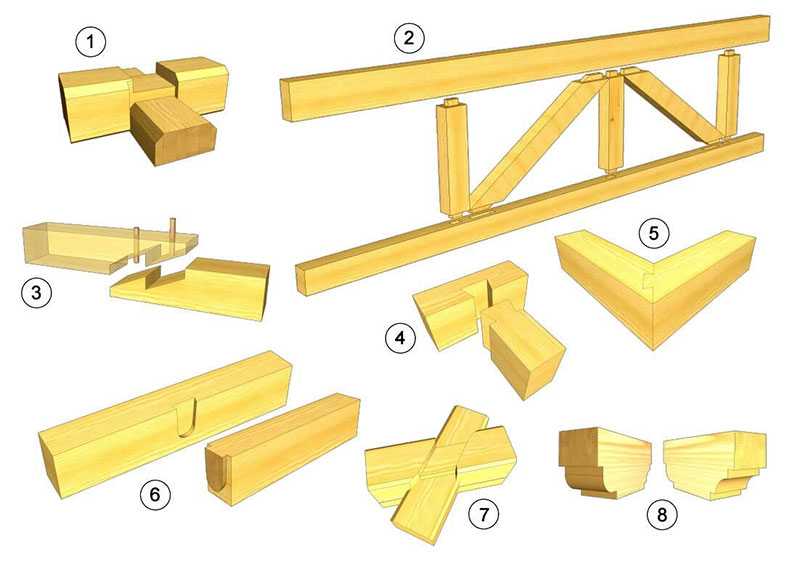 1
2
3
4
5
6
7
8