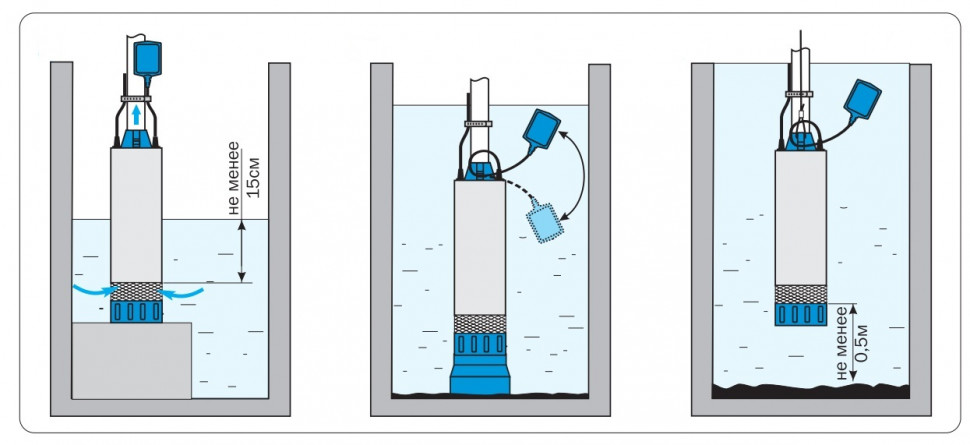 не менее 15см

не менее 0,5м