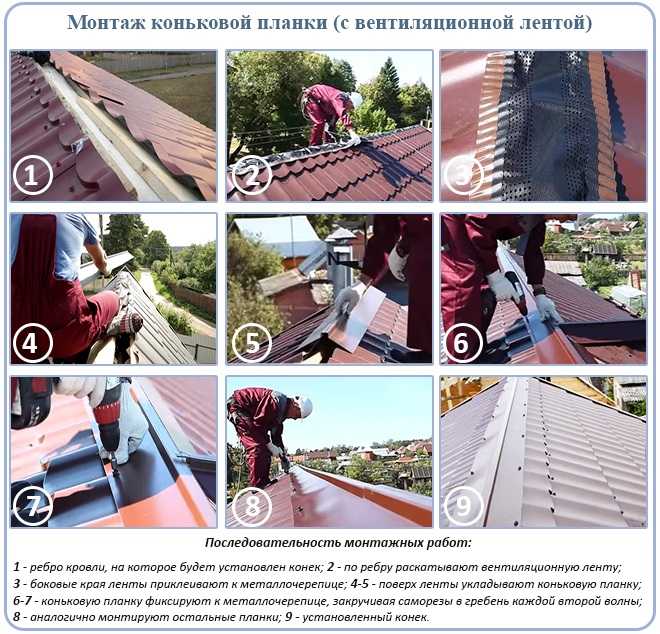 Монтаж коньковой планки (с вентиляционной лентой)

1

2

3

4

5

6

7

8

9

Последовательность монтажных работ:

1 - ребро кровли, на которое будет установлен конек; 2 - по ребру раскатывают вентиляционную ленту; 3 - боковые края ленты приклеивают к металлочерепице; 4-5 - поверх ленты укладывают коньковую планку; 6-7 - коньковую планку фиксируют к металлочерепице, закручивая саморезы в гребень каждой второй волны; 8 - аналогично монтируют остальные планки; 9 - установленный конек.