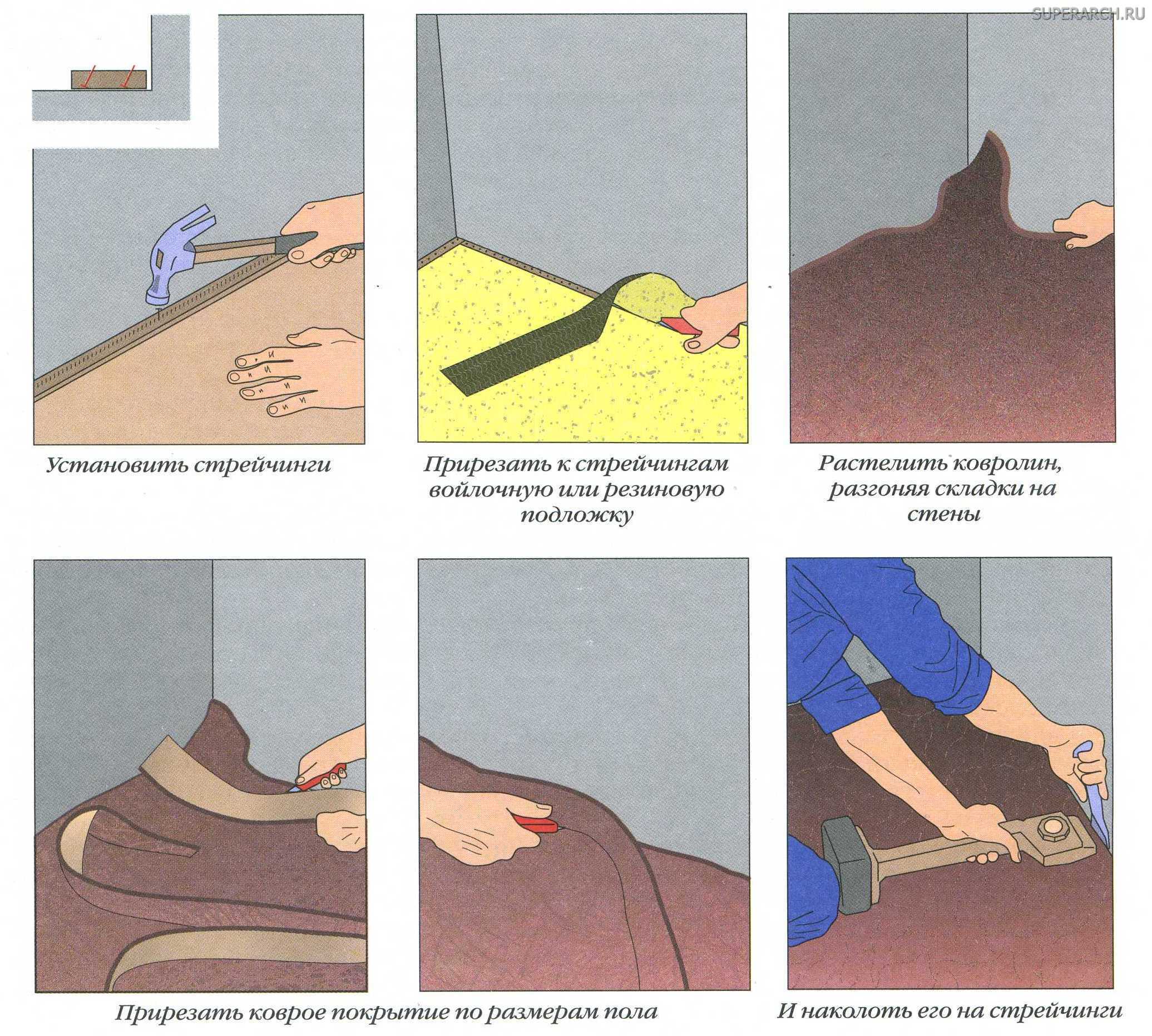 SUPERARCH.RU

Установить стрейчинги

Прирезать к стрейчингам войлочную или резиновую подложку

Растелить ковролин, разгоняя складки на стены

Прирезать коврое покрытие по размерам пола

И наколоть его на стрейчинги