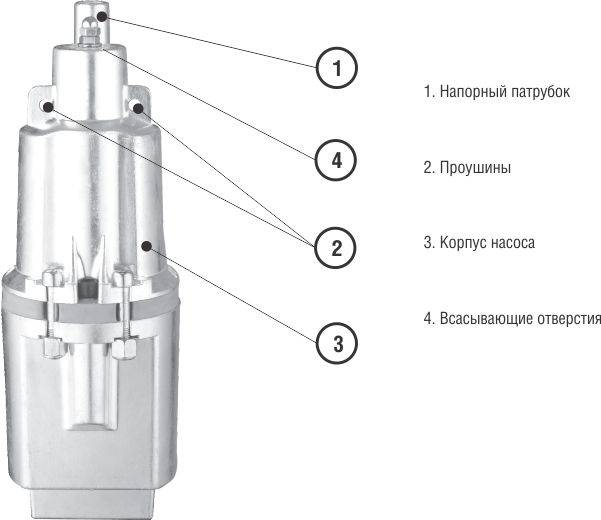 1

4

2

3

1. Напорный патрубок

2. Проушины

3. Корпус насоса

4. Всасывающие отверстия