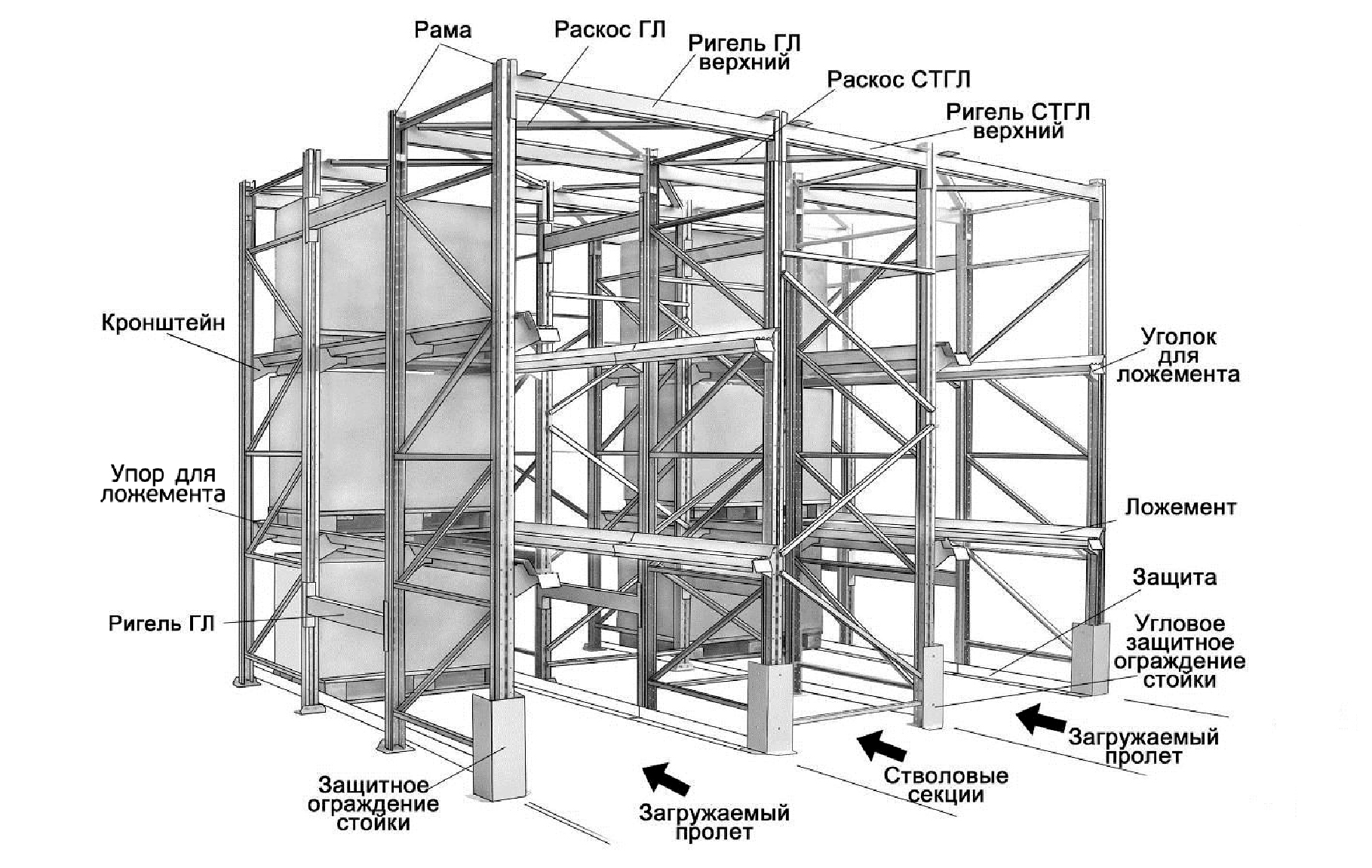 Рама
Раскос ГЛ
Ригель ГЛ верхний
Раскос СТГЛ
Ригель СТГЛ верхний
Кронштейн
Уголок для ложемента
Упор для ложемента
Ложемент
Защита
Ригель ГЛ
Угловое защитное ограждение стойки
Загружаемый пролет
Стволовые секции
Защитное ограждение стойки
Загружаемый пролет