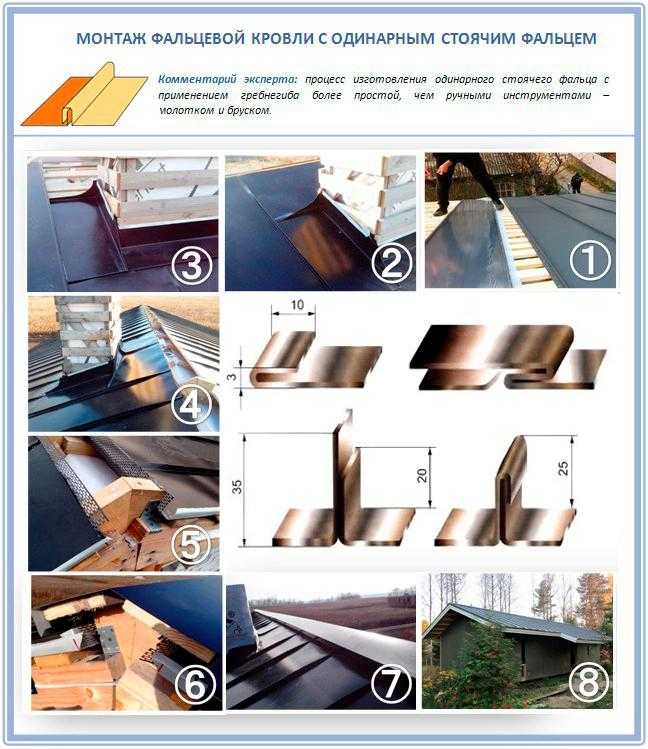 МОНТАЖ ФАЛЬЦЕВОЙ КРОВЛИ С ОДИНАРНЫМ СТОЯЧИМ ФАЛЬЦЕМ

Комментарий эксперта: процесс изготовления одинарного стоячего фальца с применением гребнегиба более простой, чем ручными инструментами – молотком и бруском.

3

2

1

4

10

3

35

20

25

5

6

7

8