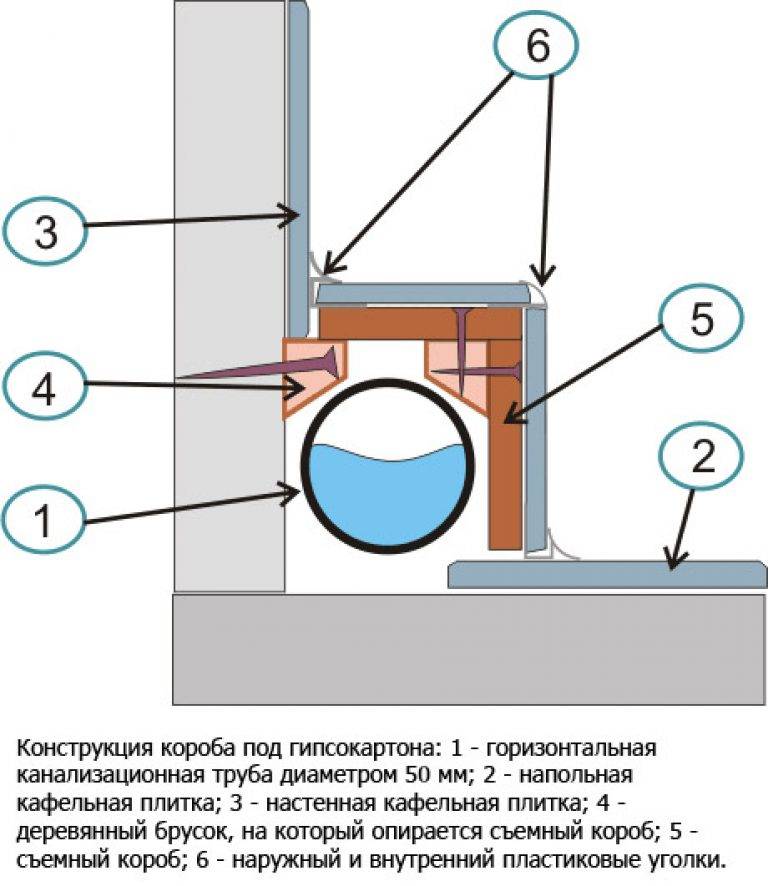 6

3

5

4

2

1

Конструкция короба под гипсокартона: 1 - горизонтальная канализационная труба диаметром 50 мм; 2 - напольная кафельная плитка; 3 - настенная кафельная плитка; 4 - деревянный брусок, на который опирается съемный короб; 5 - съемный короб; 6 - наружный и внутренний пластиковые уголки.